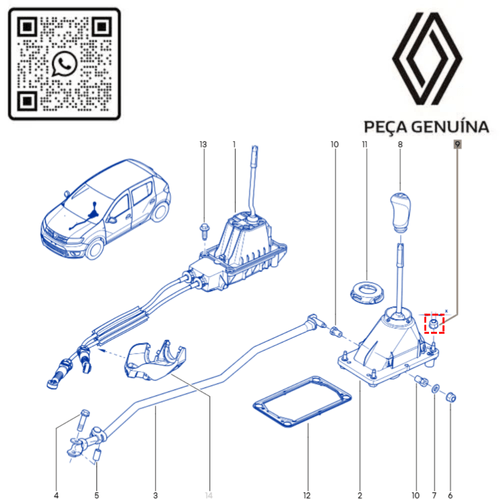 PEÇA GENUÍNA

13
1
10
11
8
9
x
4
5
3
14
12
2
10
7
6